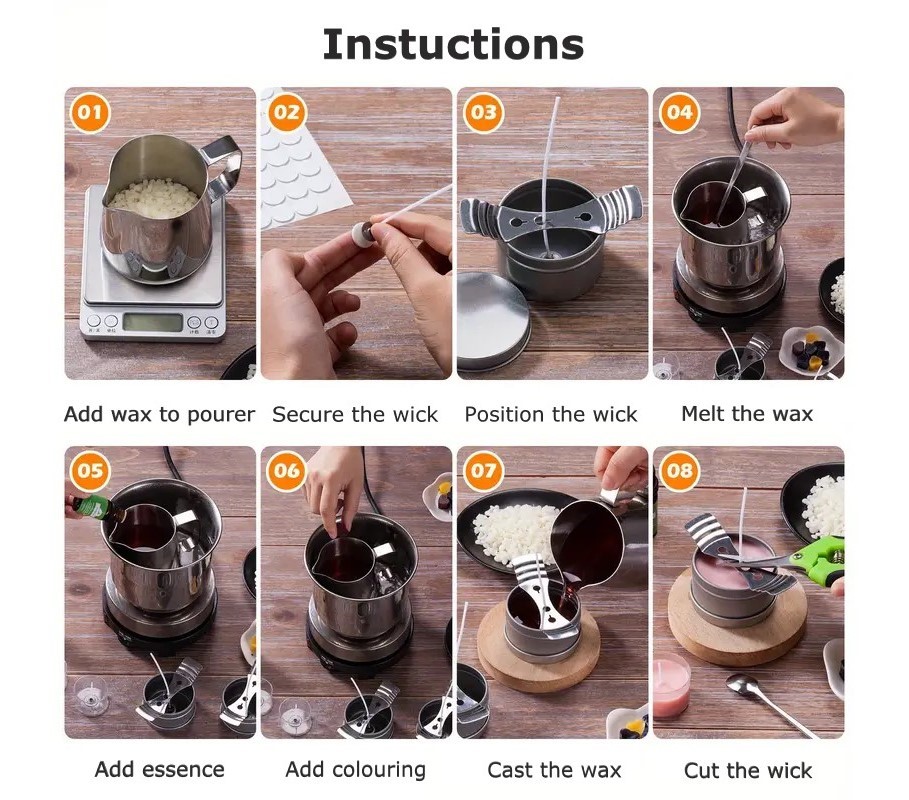 Instuctions

01
Add wax to pourer

02
Secure the wick

03
Position the wick

04
Melt the wax

05
Add essence

06
Add colouring

07
Cast the wax

08
Cut the wick